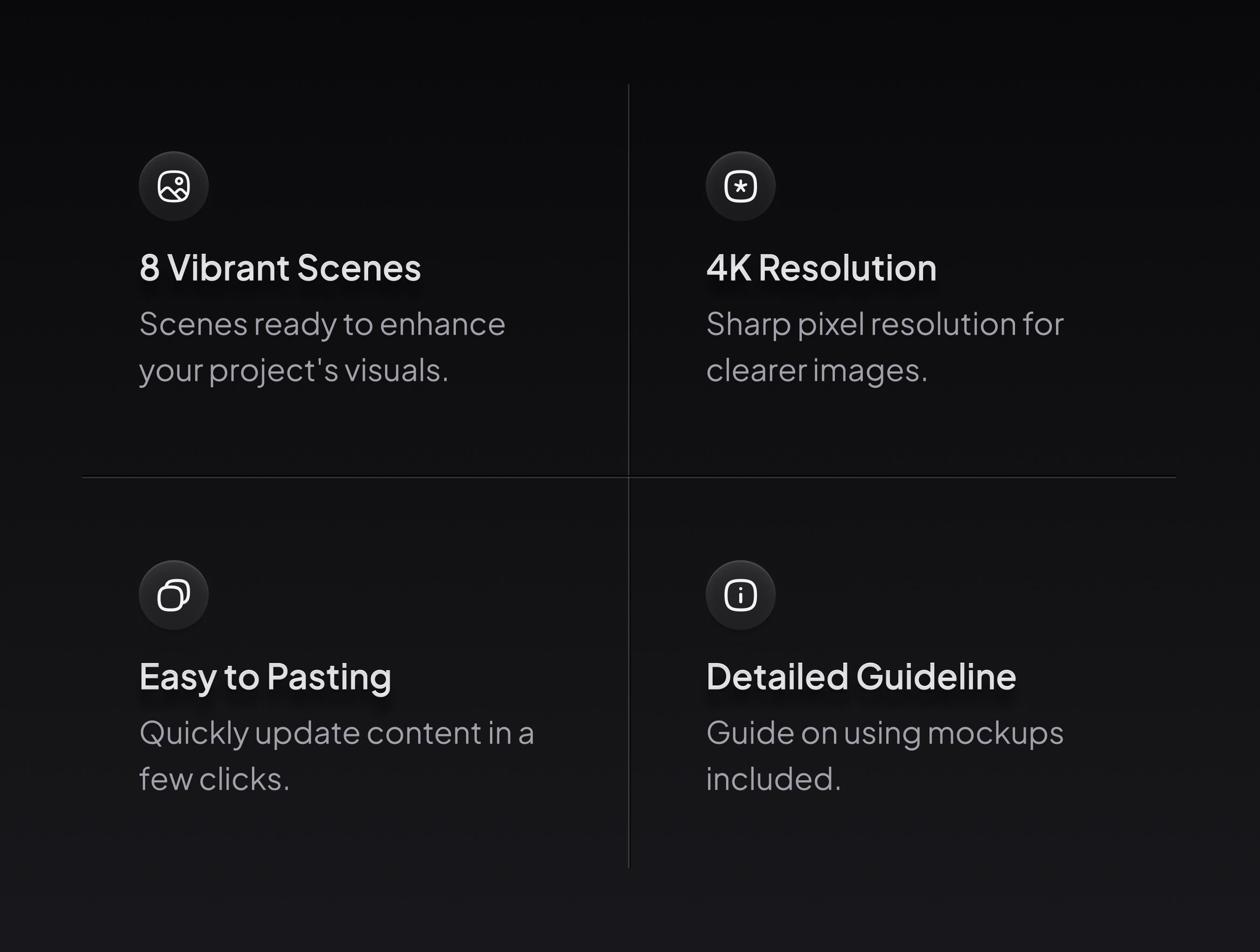 8 Vibrant Scenes

Scenes ready to enhance your project's visuals.

4K Resolution

Sharp pixel resolution for clearer images.

Easy to Pasting

Quickly update content in a few clicks.

Detailed Guideline

Guide on using mockups included.